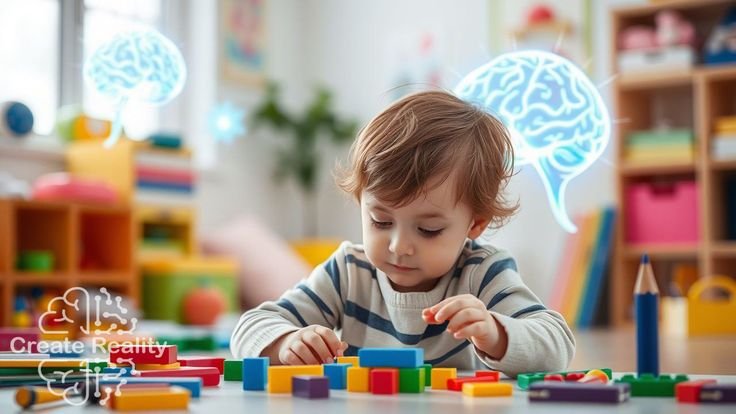 Create Reality